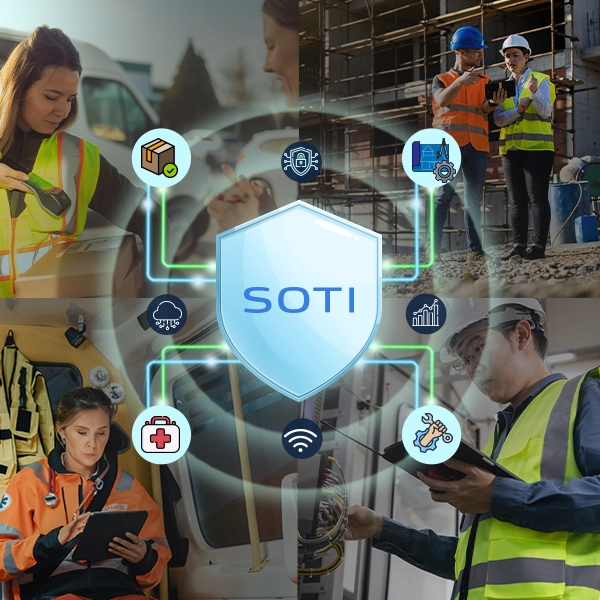 SOTI